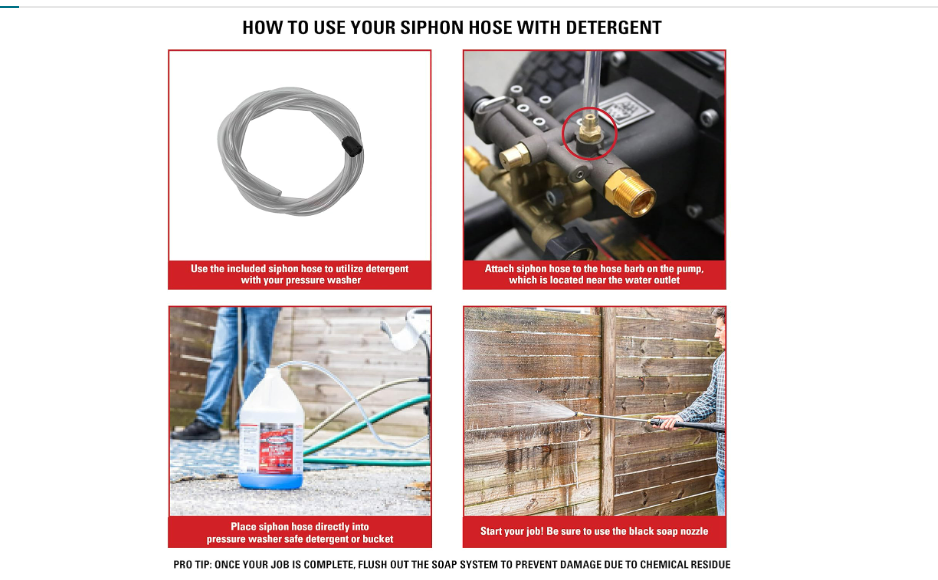 HOW TO USE YOUR SIPHON HOSE WITH DETERGENT

Use the included siphon hose to utilize detergent with your pressure washer

Attach siphon hose to the hose barb on the pump, which is located near the water outlet

Place siphon hose directly into pressure washer safe detergent or bucket

Start your job! Be sure to use the black soap nozzle

PRO TIP: ONCE YOUR JOB IS COMPLETE, FLUSH OUT THE SOAP SYSTEM TO PREVENT DAMAGE DUE TO CHEMICAL RESIDUE